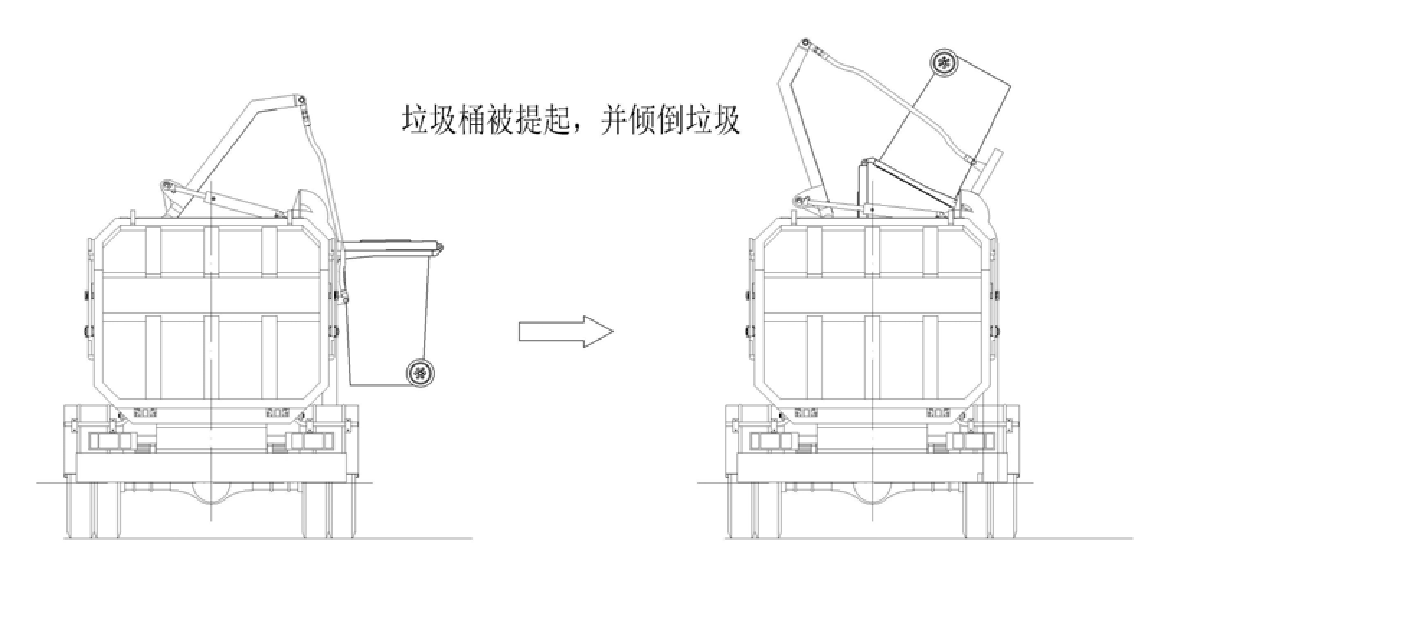 垃圾桶被提起，并倾倒垃圾